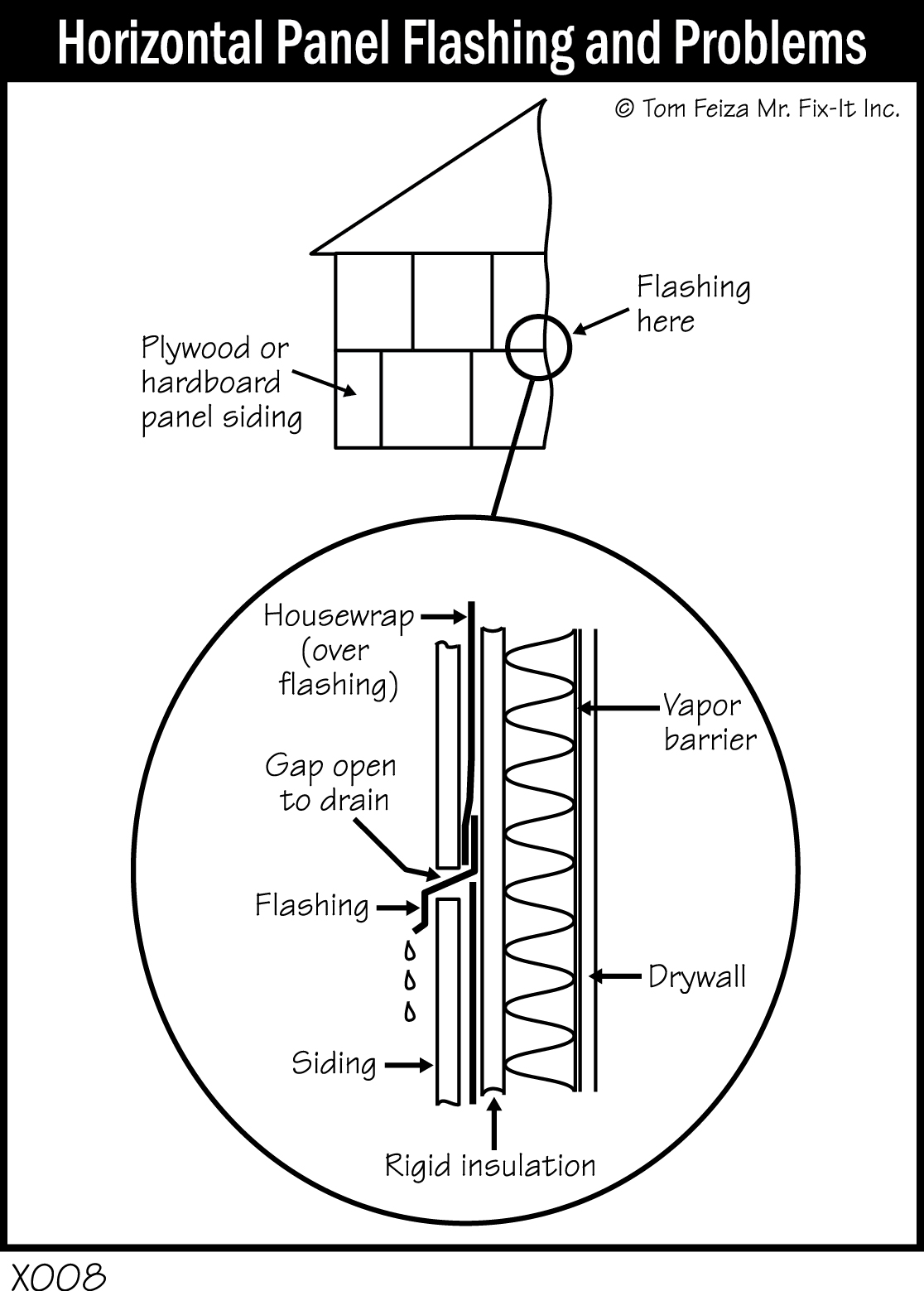 Horizontal Panel Flashing and Problems

© Tom Feiza Mr. Fix-It Inc.

Flashing here

Plywood or hardboard panel siding

Housewrap (over flashing)

Vapor barrier

Gap open to drain

Flashing

Drywall

Siding

Rigid insulation

X008